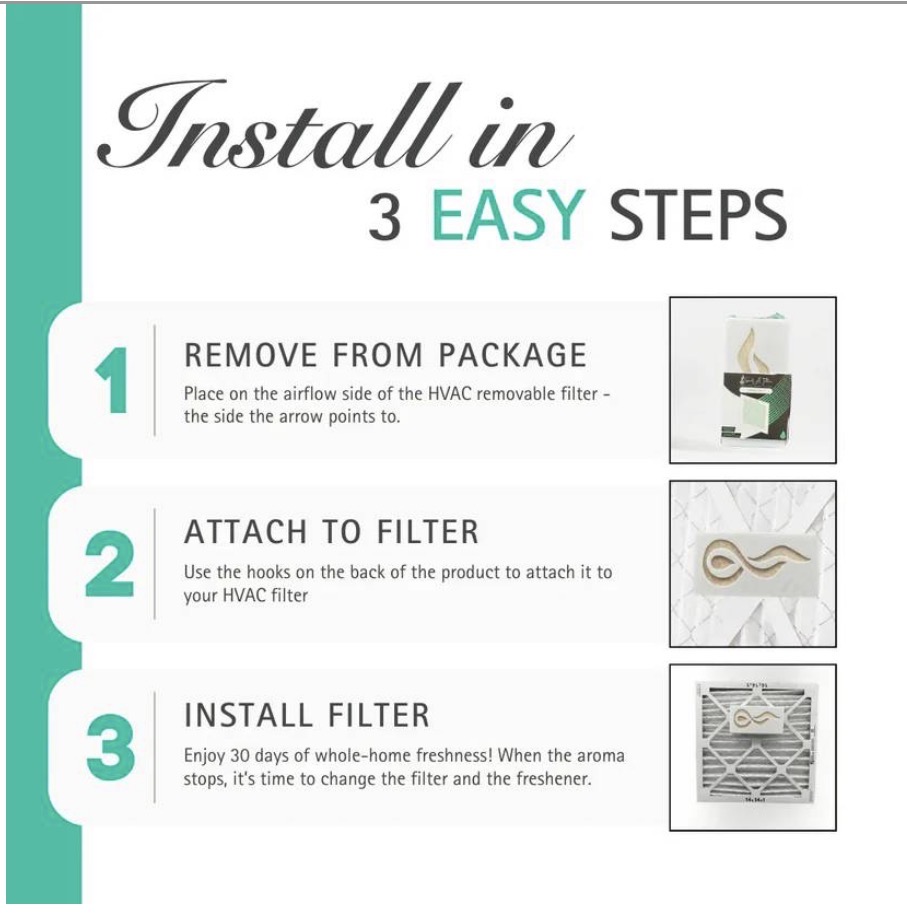 Install in
3 EASY STEPS

1
REMOVE FROM PACKAGE
Place on the airflow side of the HVAC removable filter - the side the arrow points to.

2
ATTACH TO FILTER
Use the hooks on the back of the product to attach it to your HVAC filter

3
INSTALL FILTER
Enjoy 30 days of whole-home freshness! When the aroma stops, it's time to change the filter and the freshener.